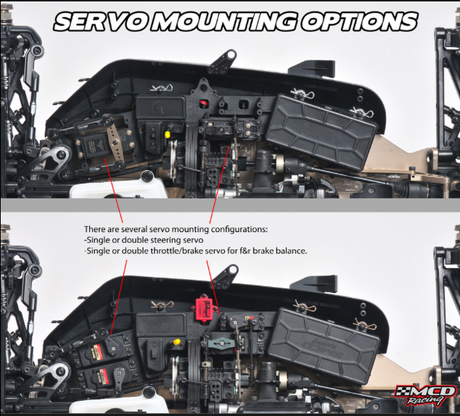 SERVO MOUNTING OPTIONS

There are several servo mounting configurations:
-Single or double steering servo
-Single or double throttle/brake servo for f&r brake balance.

MCD Racing