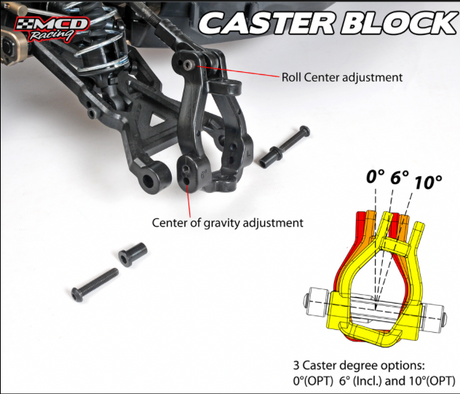 MCD Racing

CASTER BLOCK

Roll Center adjustment

6°

Center of gravity adjustment

0° 6° 10°

3 Caster degree options:
0°(OPT) 6° (Incl.) and 10°(OPT)