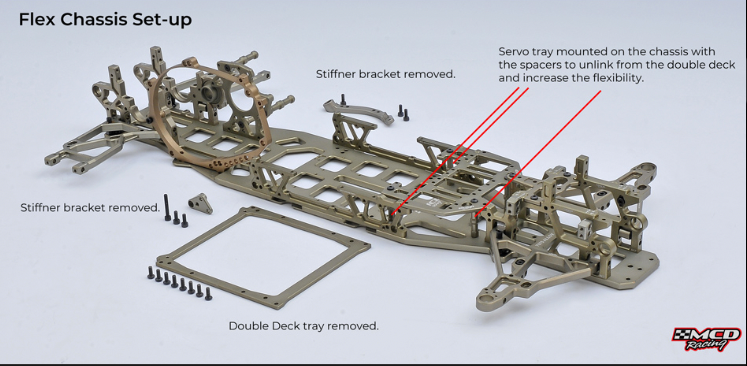 Flex Chassis Set-up

Stiffner bracket removed.

Servo tray mounted on the chassis with the spacers to unlink from the double deck and increase the flexibility.

Stiffner bracket removed.

Double Deck tray removed.

MCD Racing