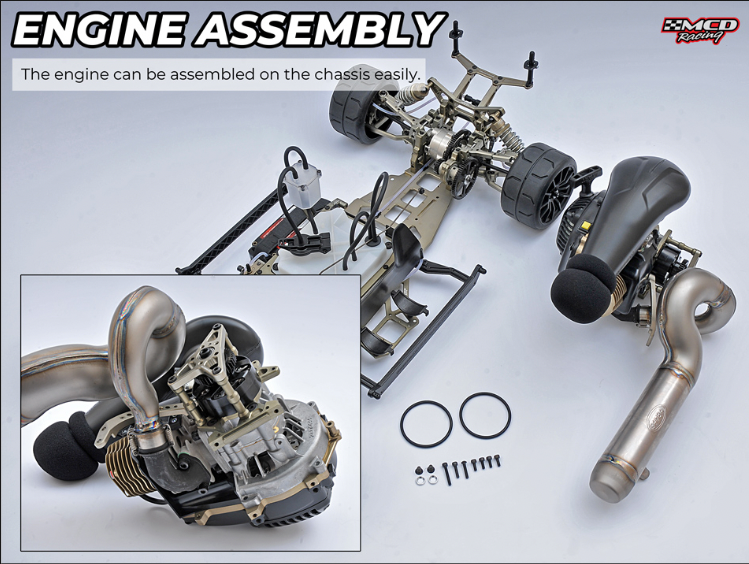 ENGINE ASSEMBLY

MCD Racing

The engine can be assembled on the chassis easily.